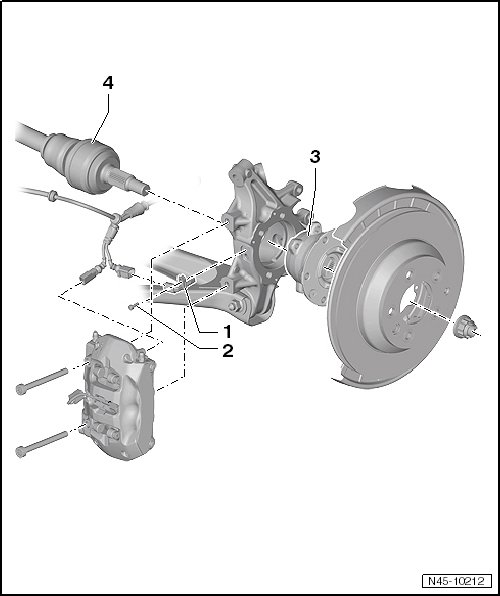 4

3

1

2

N45-10212