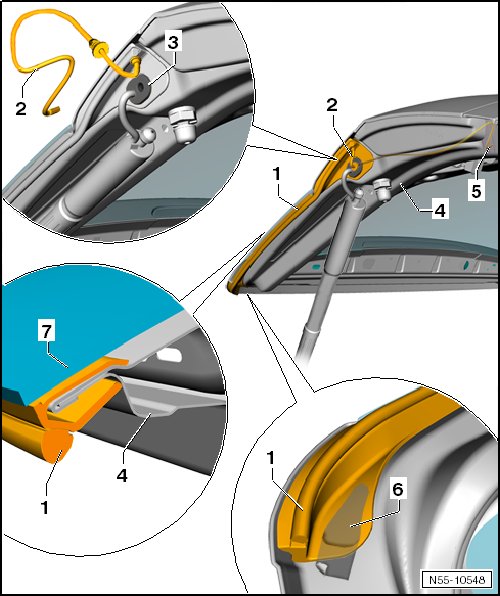 2
3
2
1
5
4
7
4
1
1
6
N55-10548