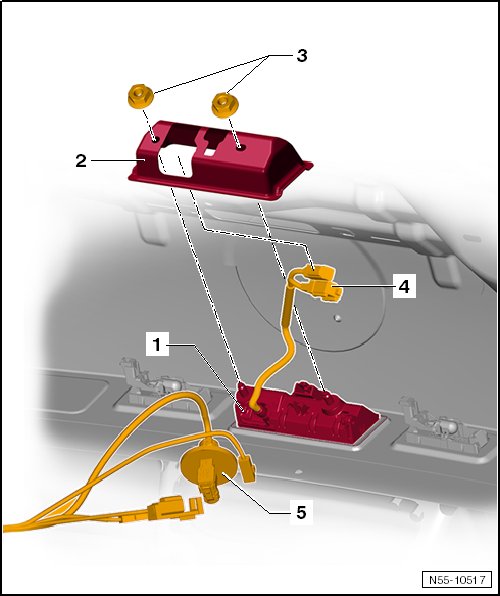 3
2
4
1
5
N55-10517