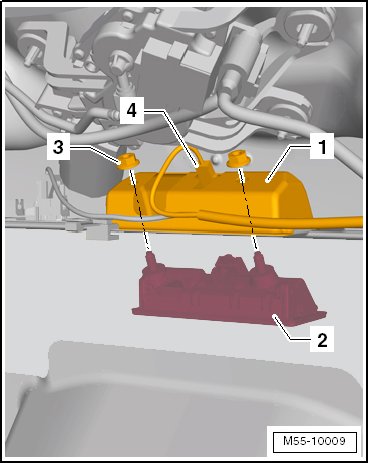 4
3
1
2
M55-10009