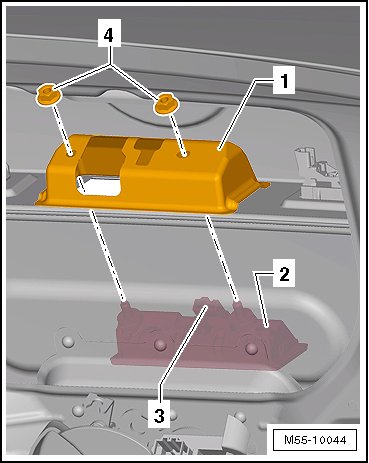 4
1
2
3
M55-10044