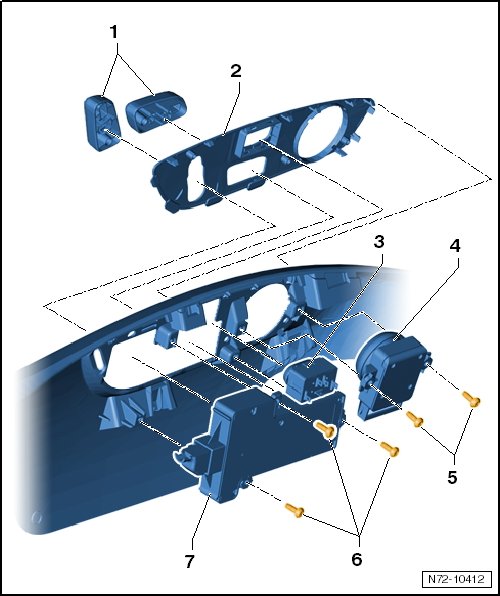 1
2
3
4
5
6
7
N72-10412