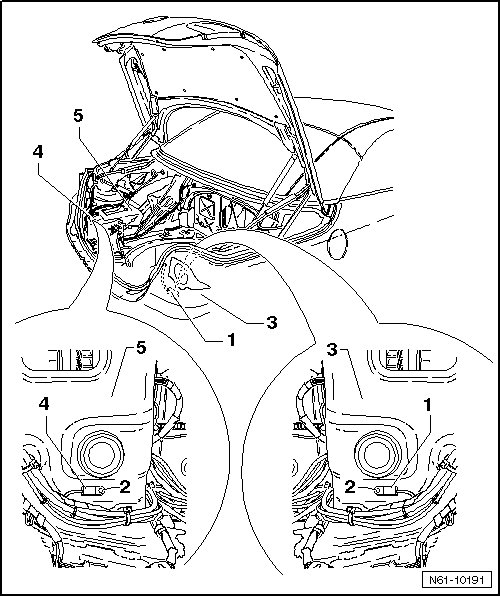 5
4
3
1
5
4
2
3
1
2
N61-10191