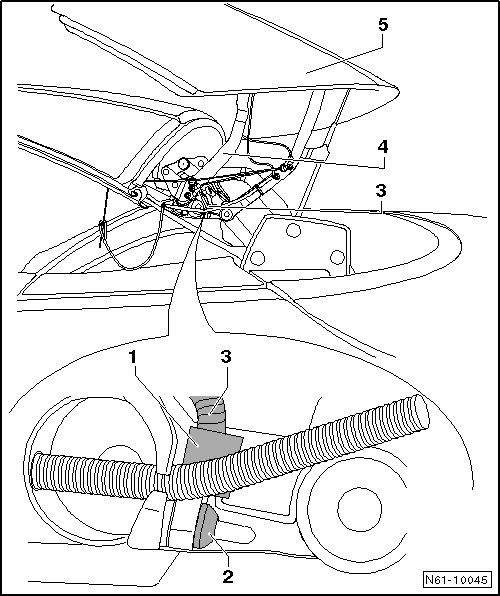 5
4
3
1
3
2
N61-10045