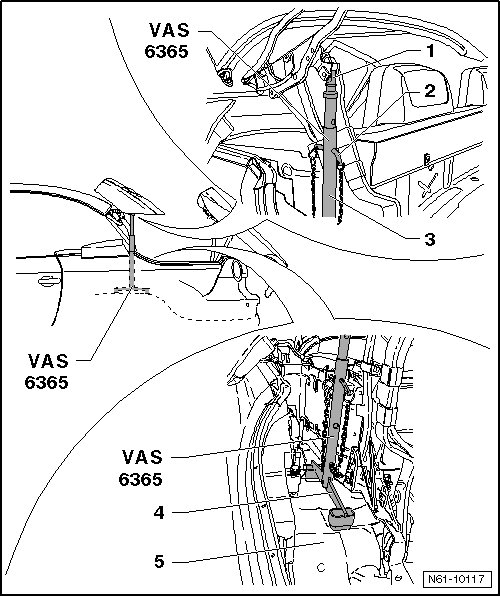 VAS 6365

1

2

3

VAS 6365

VAS 6365

4

5

N61-10117