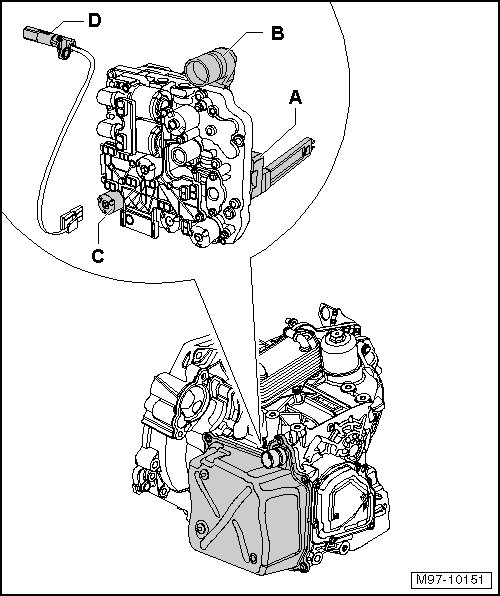 D
B
A
C
M97-10151