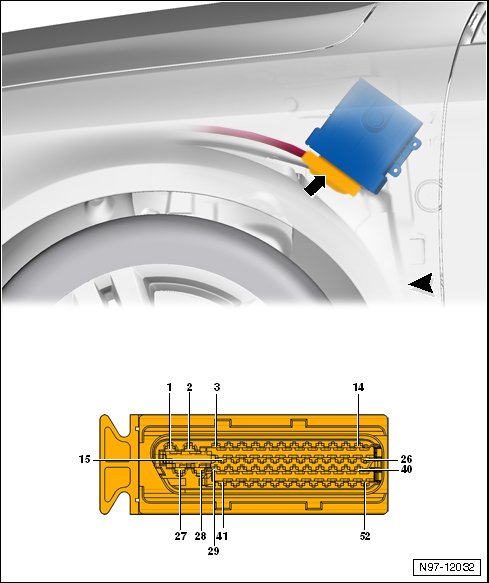 1
2
3
14
15
26
40
27
28
41
29
52
N97-12032