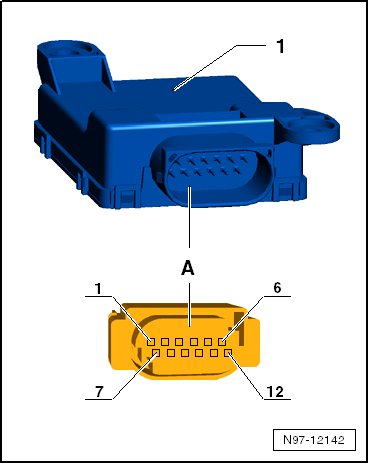 1

A

1

6

7

12

N97-12142