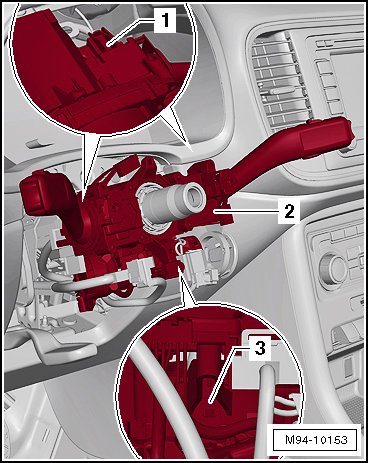 1

2

3

M94-10153