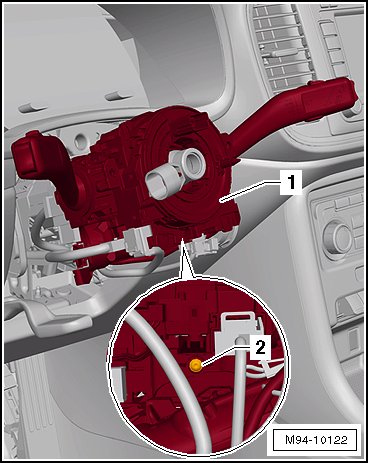 1
2
M94-10122