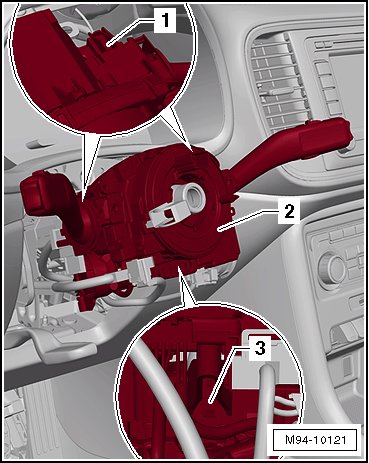 1
2
3
M94-10121