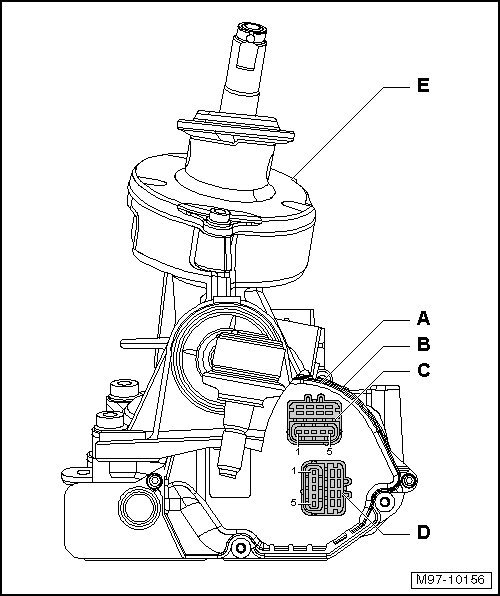 E

A

B

C

1 5

1

5

D

M97-10156