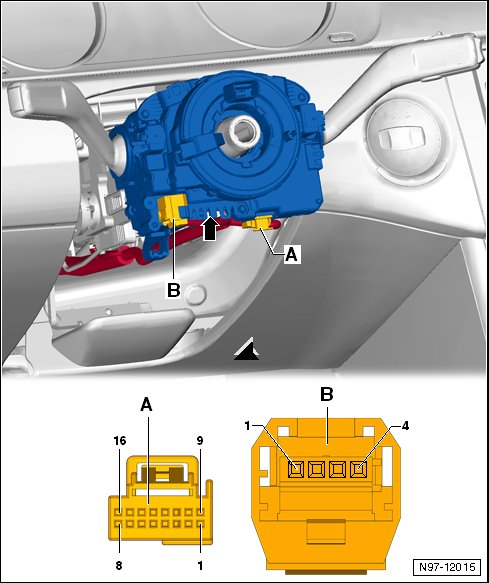 A
B
A
16
9
8
1
B
1
4
N97-12015