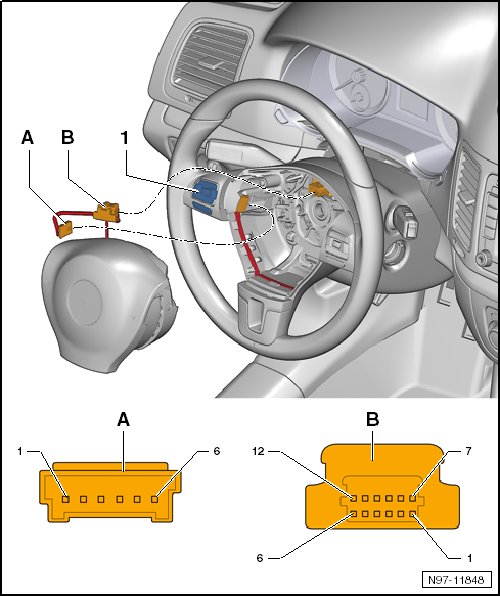 A
B
1

A
1
6

B
12
7
6
1

N97-11848