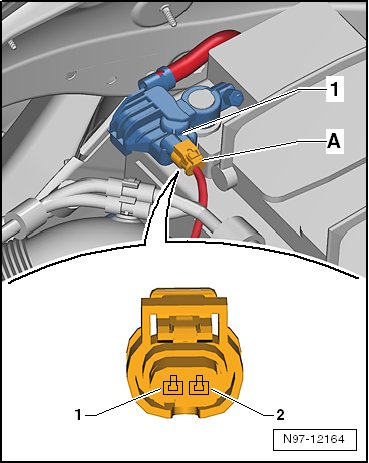 1

A

1

2

N97-12164