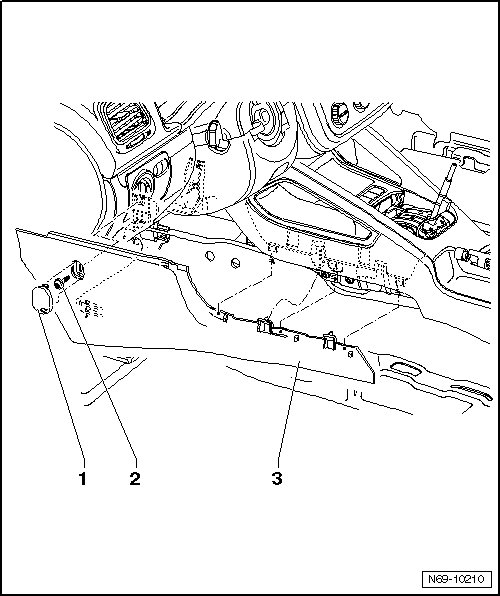 1
2
3
N69-10210