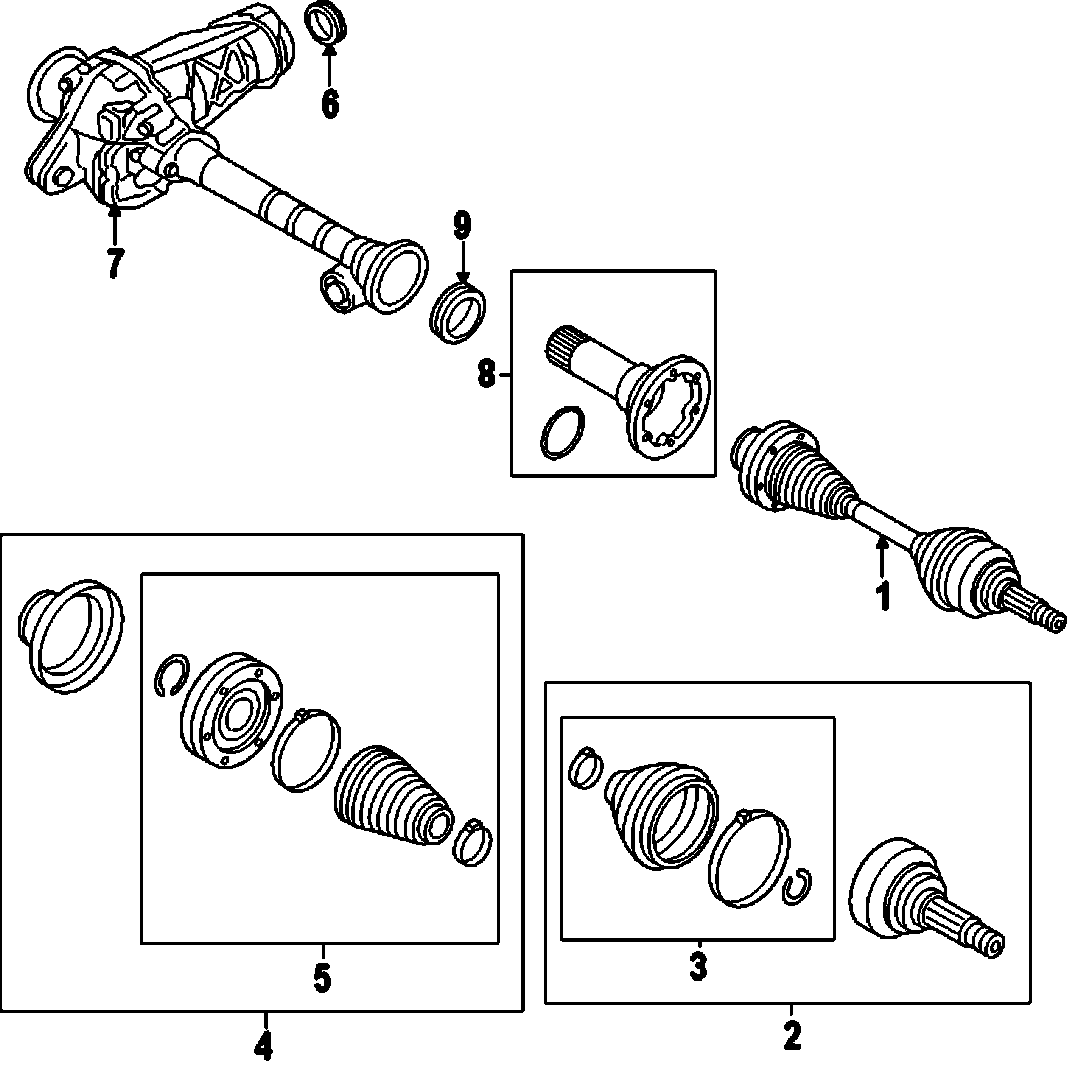 6
7
9
8
1
5
4
3
2