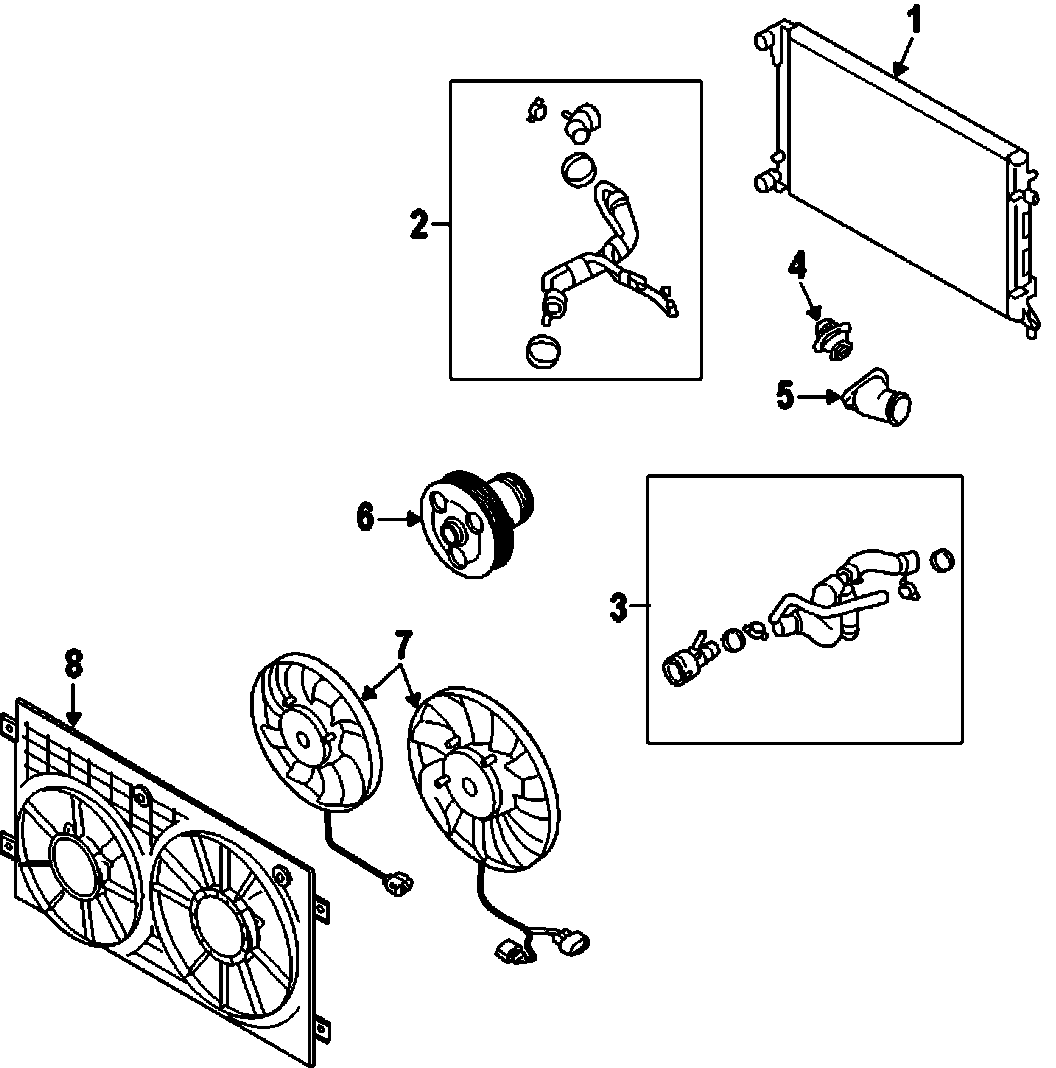 1
2
4
5
6
3
7
8