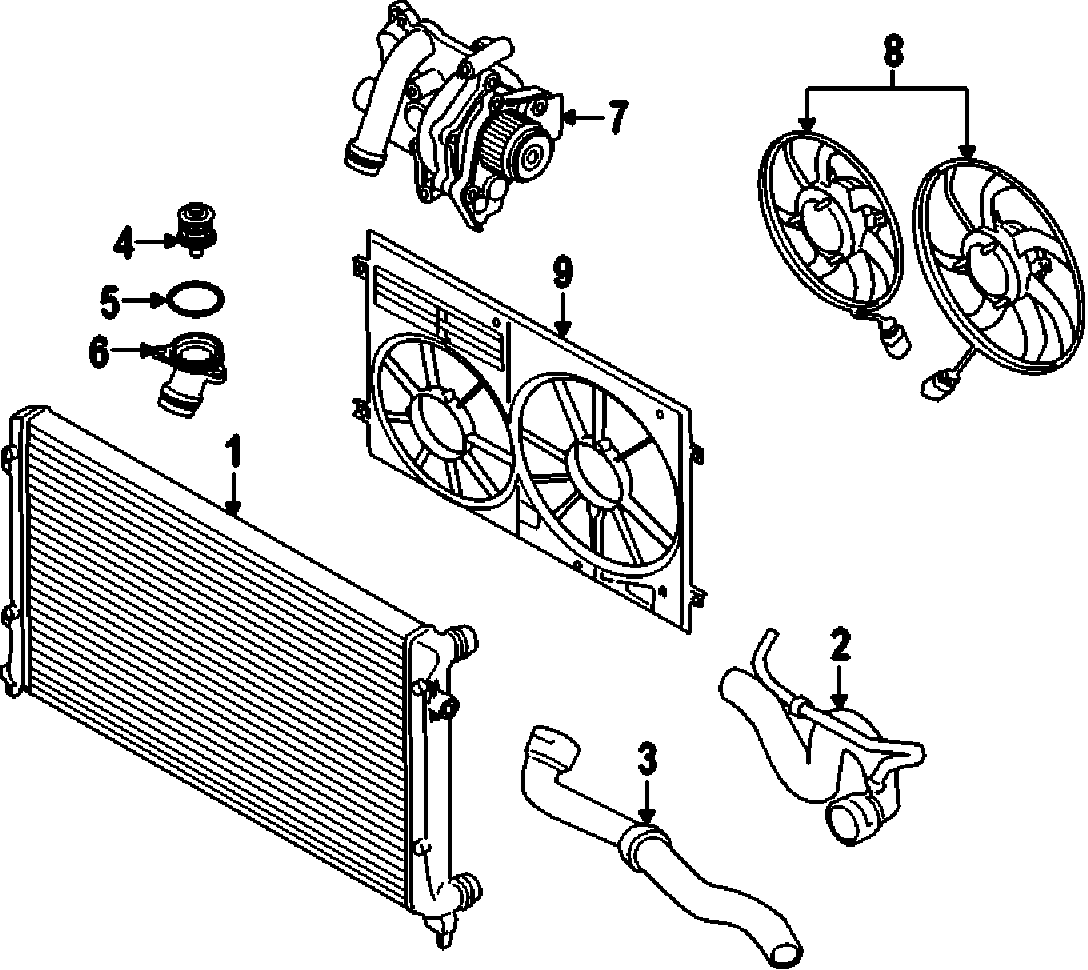 7
8
4
5
6
9
1
2
3