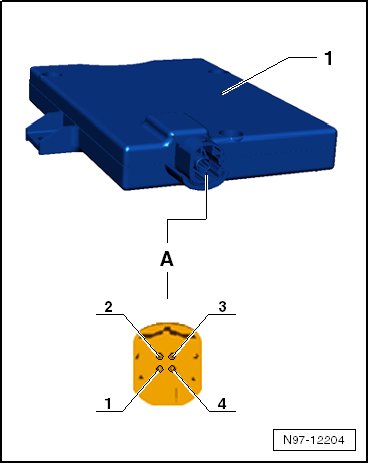 1

A

2

3

1

4

N97-12204