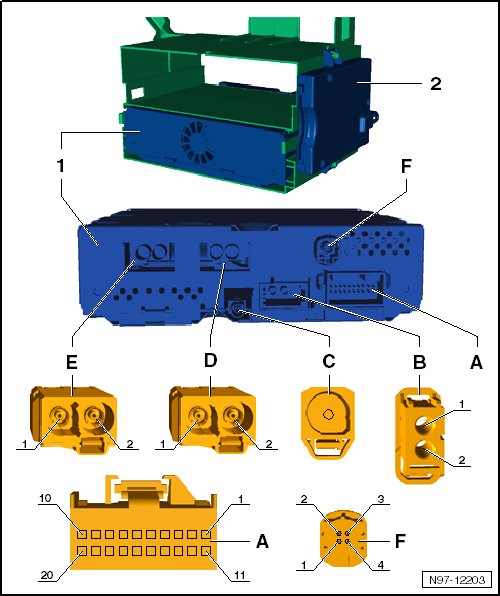 2

1

F

E

D

C

B

A

1

2

1

2

1

2

10

1

A

20

11

2

3

F

1

4

N97-12203