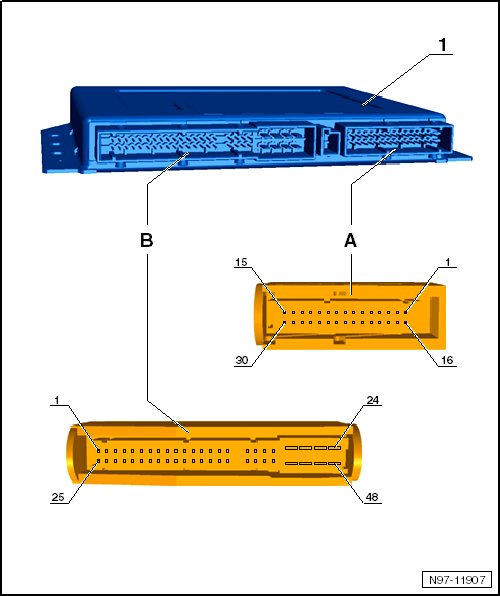 1

B

A

15

1

30

16

1

24

25

48

N97-11907