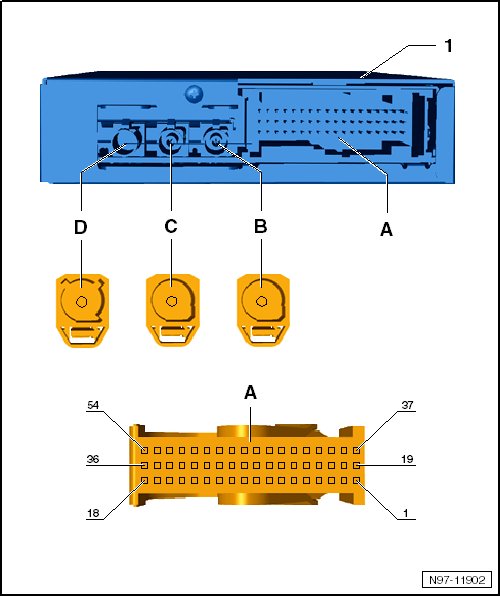 1

D C B A

A

54
37
36
19
18
1

N97-11902