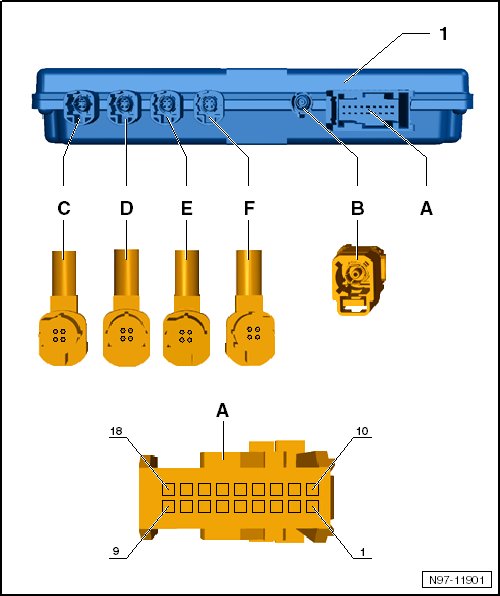 1

C D E F B A

A

18 10

9 1

N97-11901