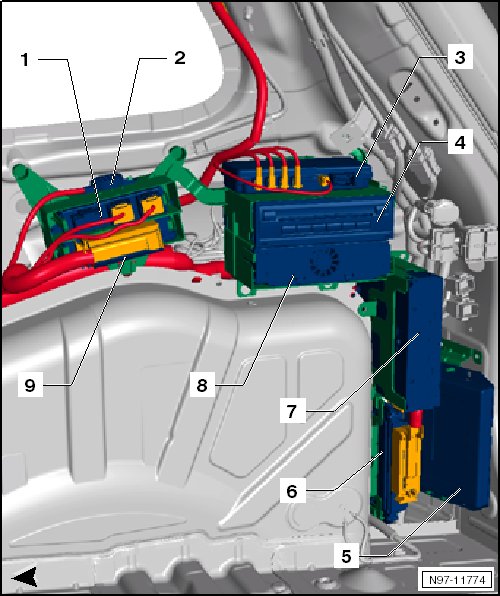 1
2
3
4
9
8
7
6
5
N97-11774