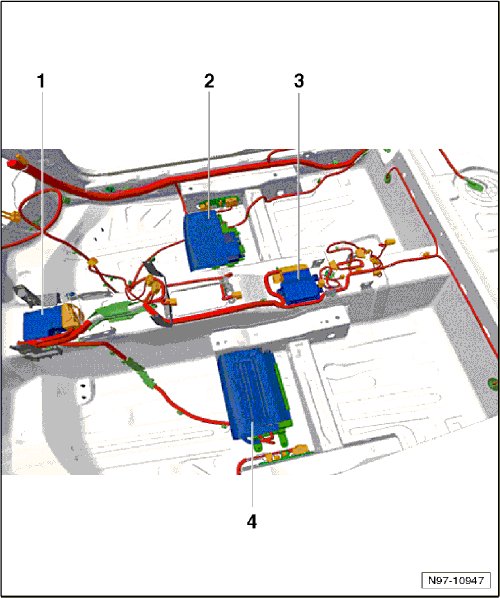 1
2
3
4
N97-10947