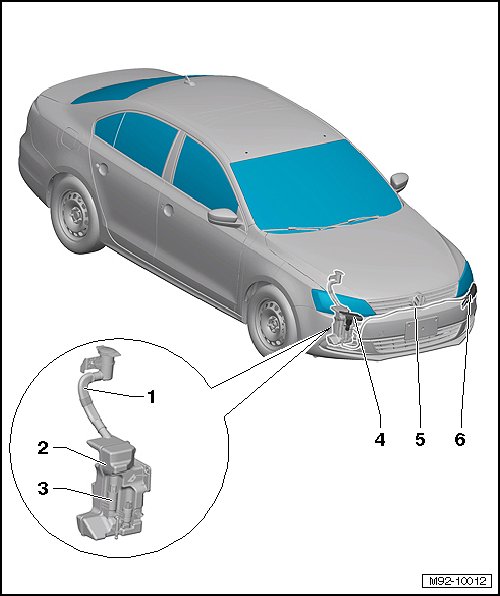 1
2
3
4
5
6
M92-10012