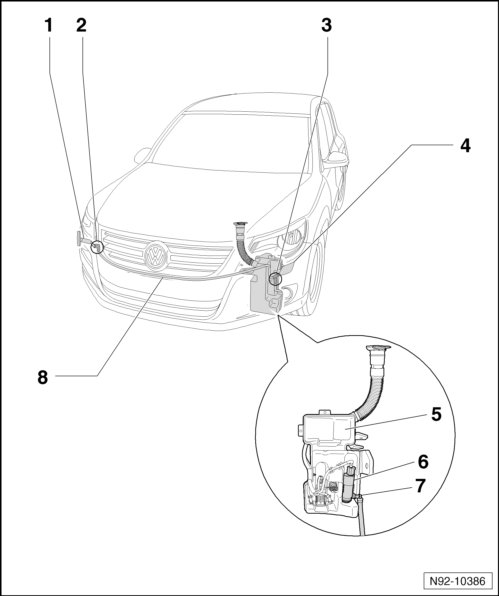 1
2
3
4
8
5
6
7
N92-10386