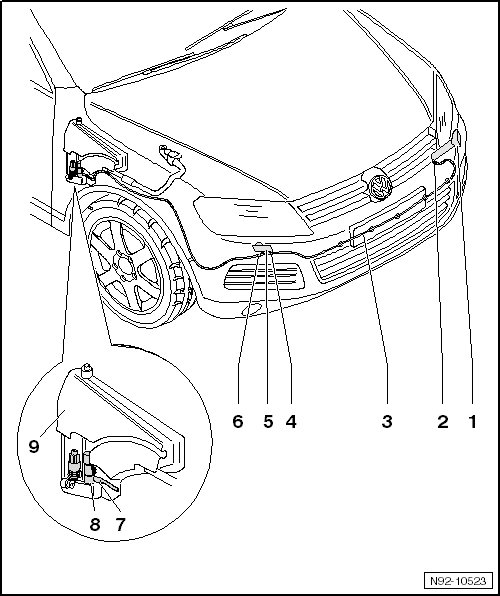 6 5 4 3 2 1

9

8 7

N92-10523