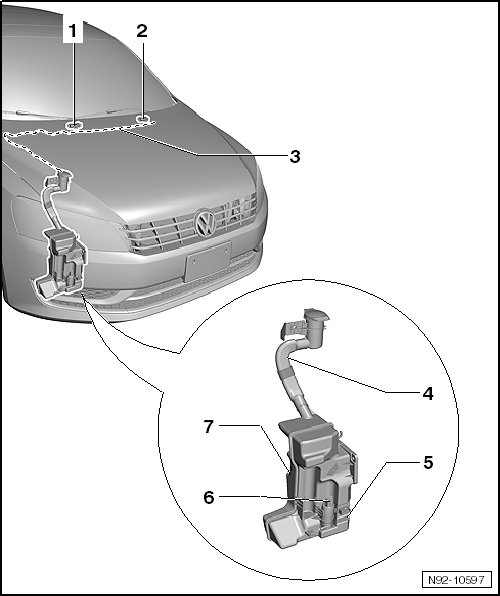 1
2
3
4
7
5
6
N92-10597