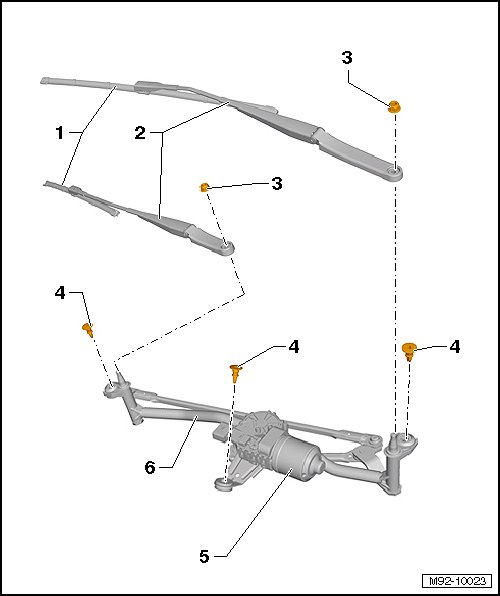 3
1
2
3
4
4
4
6
5
M92-10023