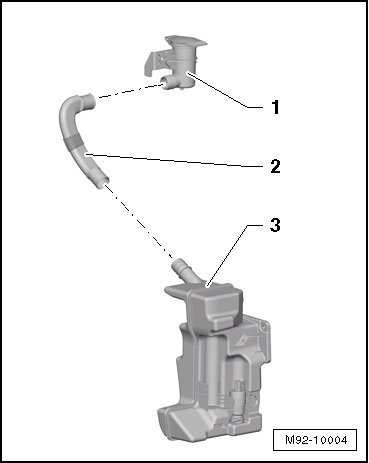 1
2
3
M92-10004