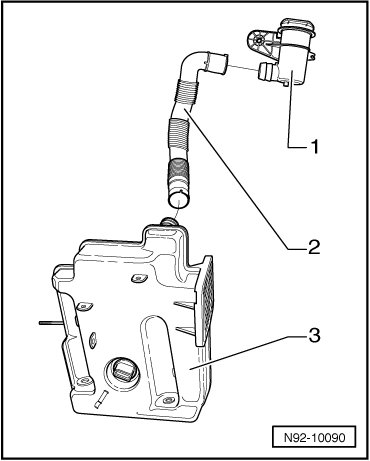 1

2

3

N92-10090