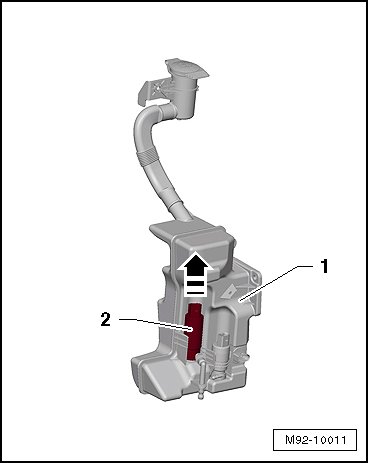 1

2

M92-10011