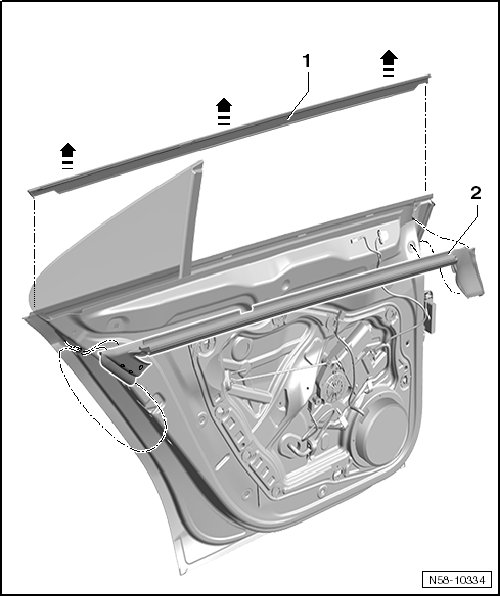 1

2

N58-10334