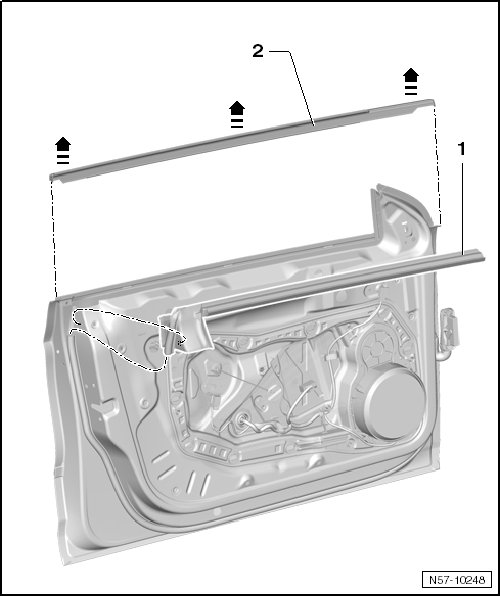 2

1

N57-10248