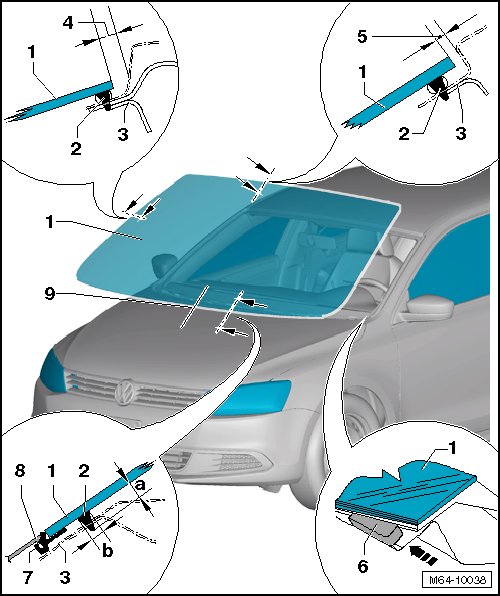 4
1
2
3
5
1
2
3
1
9
8
1
2
a
b
7
3
1
6
M64-10038