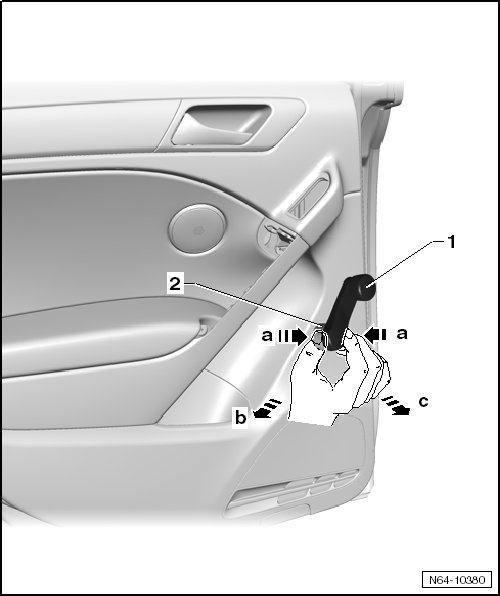 1

2

a

a

b

c

N64-10380