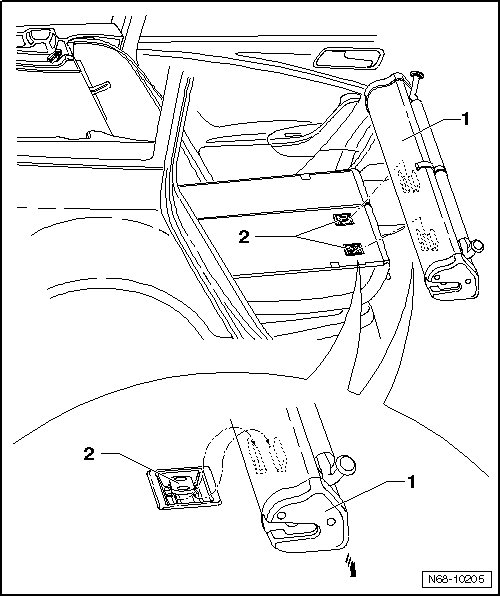 1
2
2
1
N68-10205