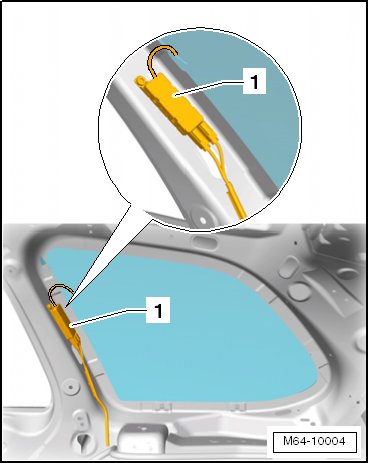 1

1

M64-10004