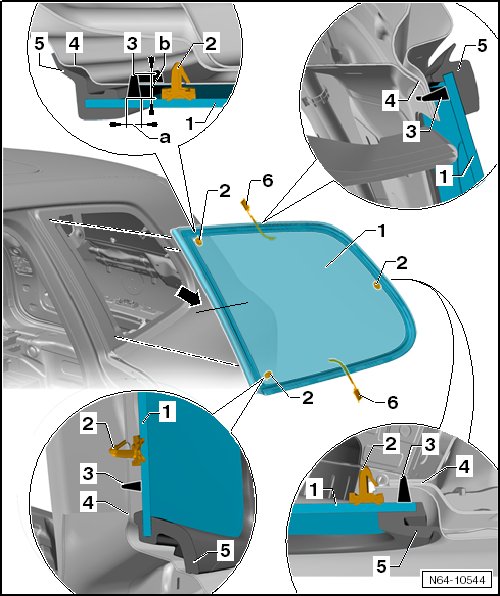 5
4
3
b
2
1
a
5
4
3
1
2
6
1
2
2
6
2
1
3
4
5
2
3
4
1
5
N64-10544