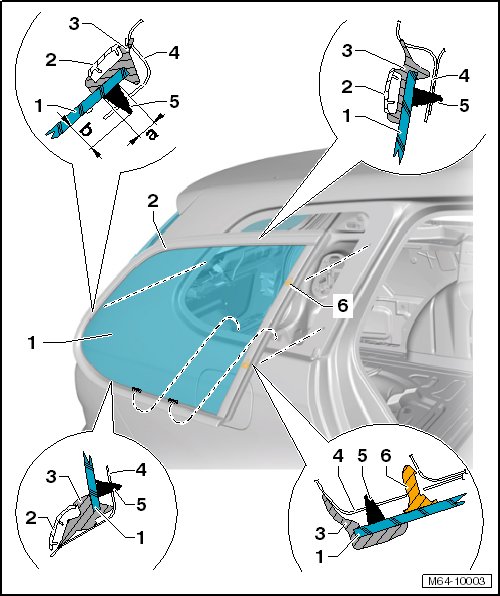 3
2
4
1
5
b
a
3
4
2
5
1
2
6
1
4
3
5
2
1
4
5
6
3
1
M64-10003