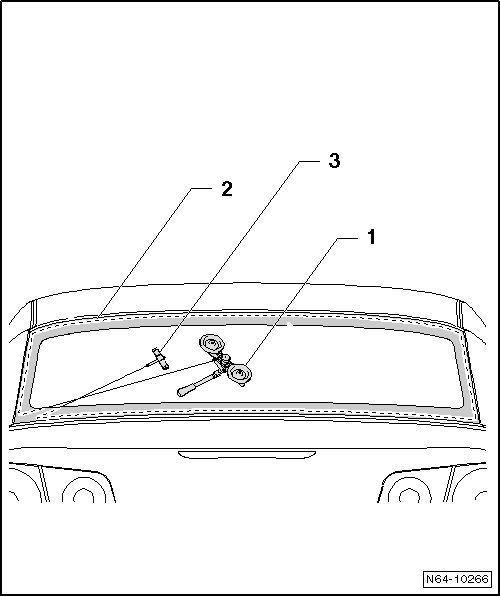 3
2
1
N64-10266