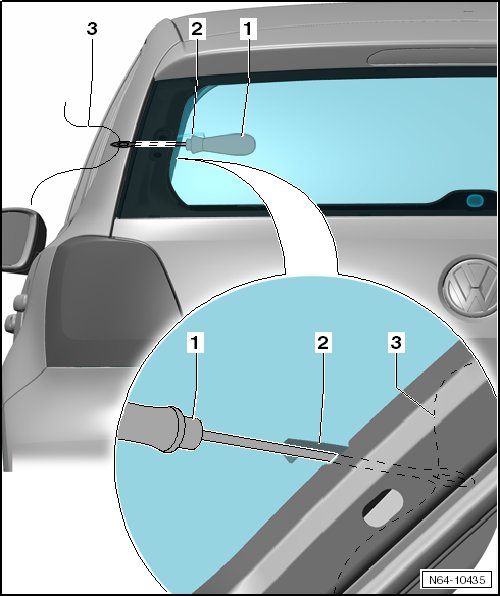 3
2
1
1
2
3
N64-10435