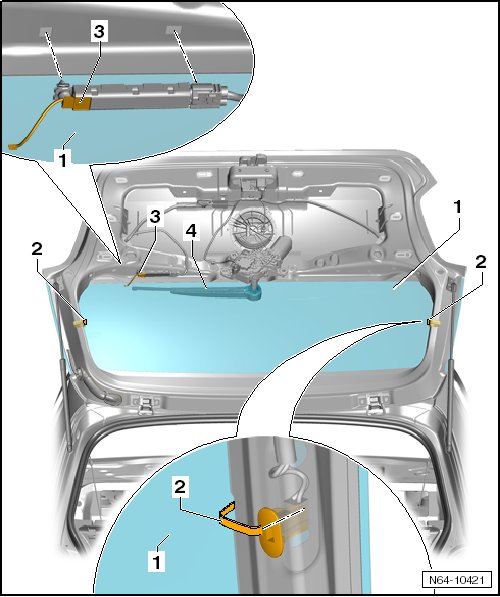 3
1
3
4
1
2
2
2
1
N64-10421