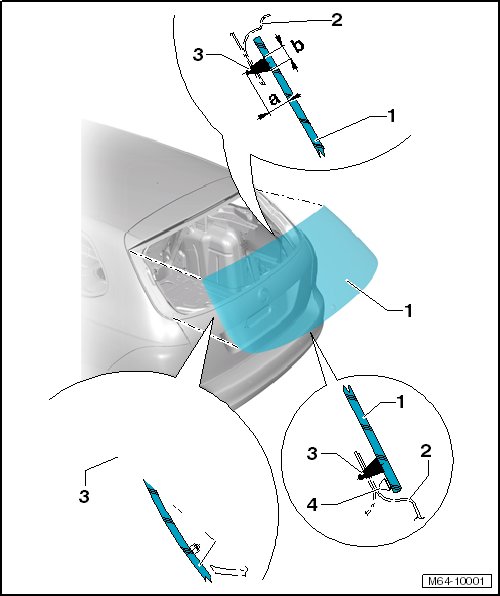 2
3
b
a
1
1
1
3
2
4
3
M64-10001